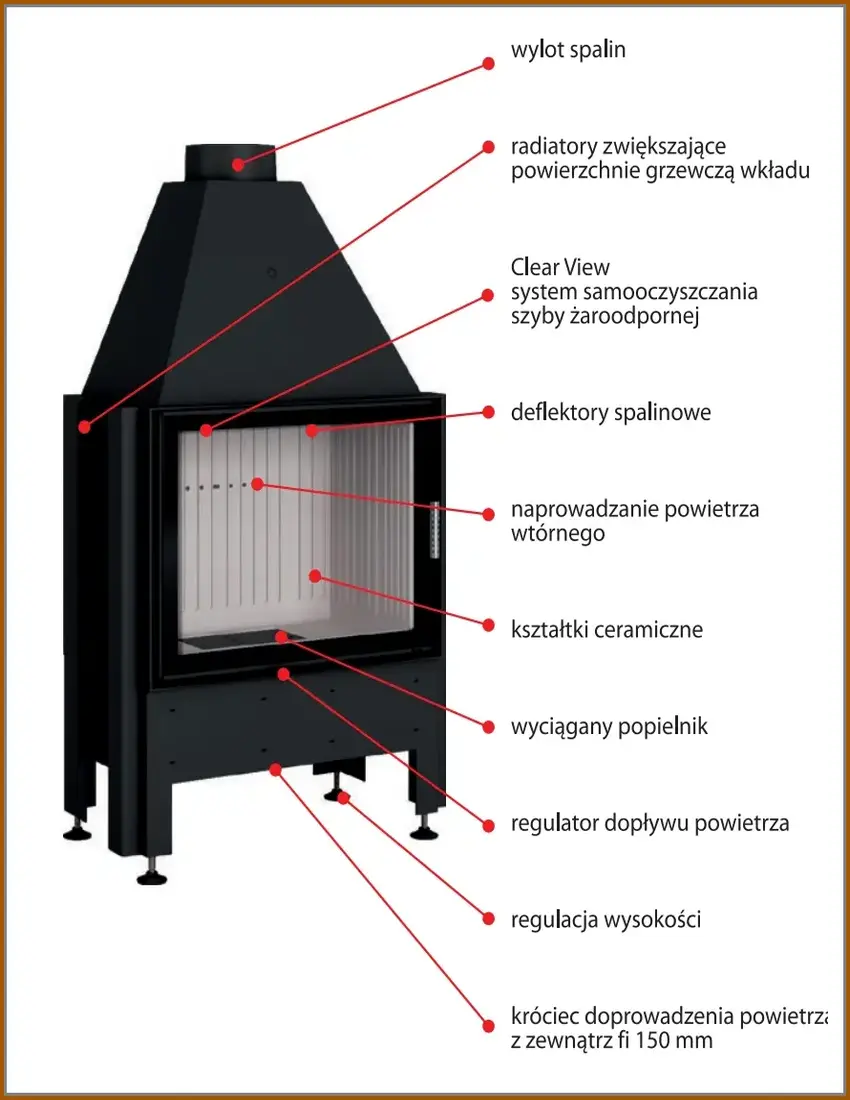 wylot spalin

radiatory zwiększające powierzchnie grzewczą wkładu

Clear View
system samooczyszczania szyby żaroodpornej

deflektory spalinowe

naprowadzanie powietrza wtórnego

kształtki ceramiczne

wyciągany popielnik

regulator dopływu powietrza

regulacja wysokości

króciec doprowadzenia powietrza
z zewnątrz fi 150 mm