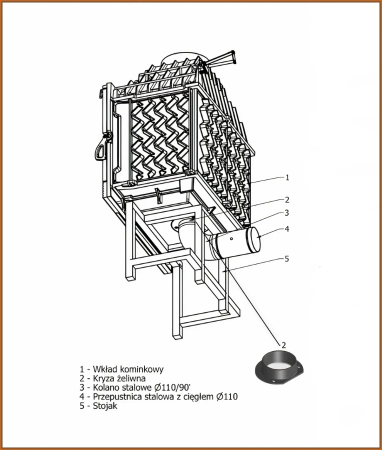 1
2
3
4
5
2

1 - Wkład kominkowy
2 - Kryza żeliwna
3 - Kolano stalowe Ø110/90'
4 - Przepustnica stalowa z cięgłem Ø110
5 - Stojak