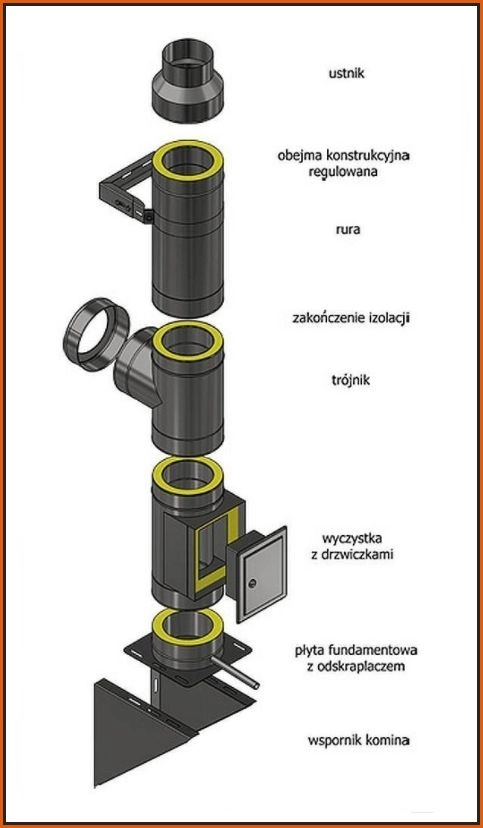 ustnik

obejma konstrukcyjna regulowana

rura

zakończenie izolacji

trójnik

wyczystka z drzwiczkami

płyta fundamentowa z odskraplaczem

wspornik komina